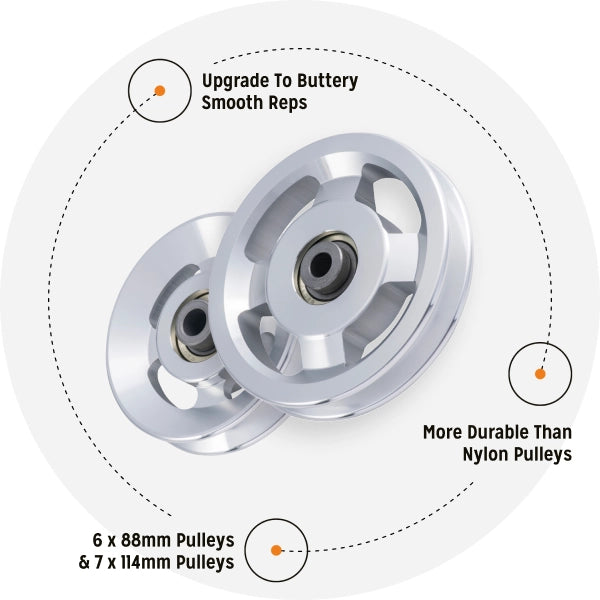 Upgrade To Buttery Smooth Reps

More Durable Than Nylon Pulleys

6 x 88mm Pulleys
& 7 x 114mm Pulleys