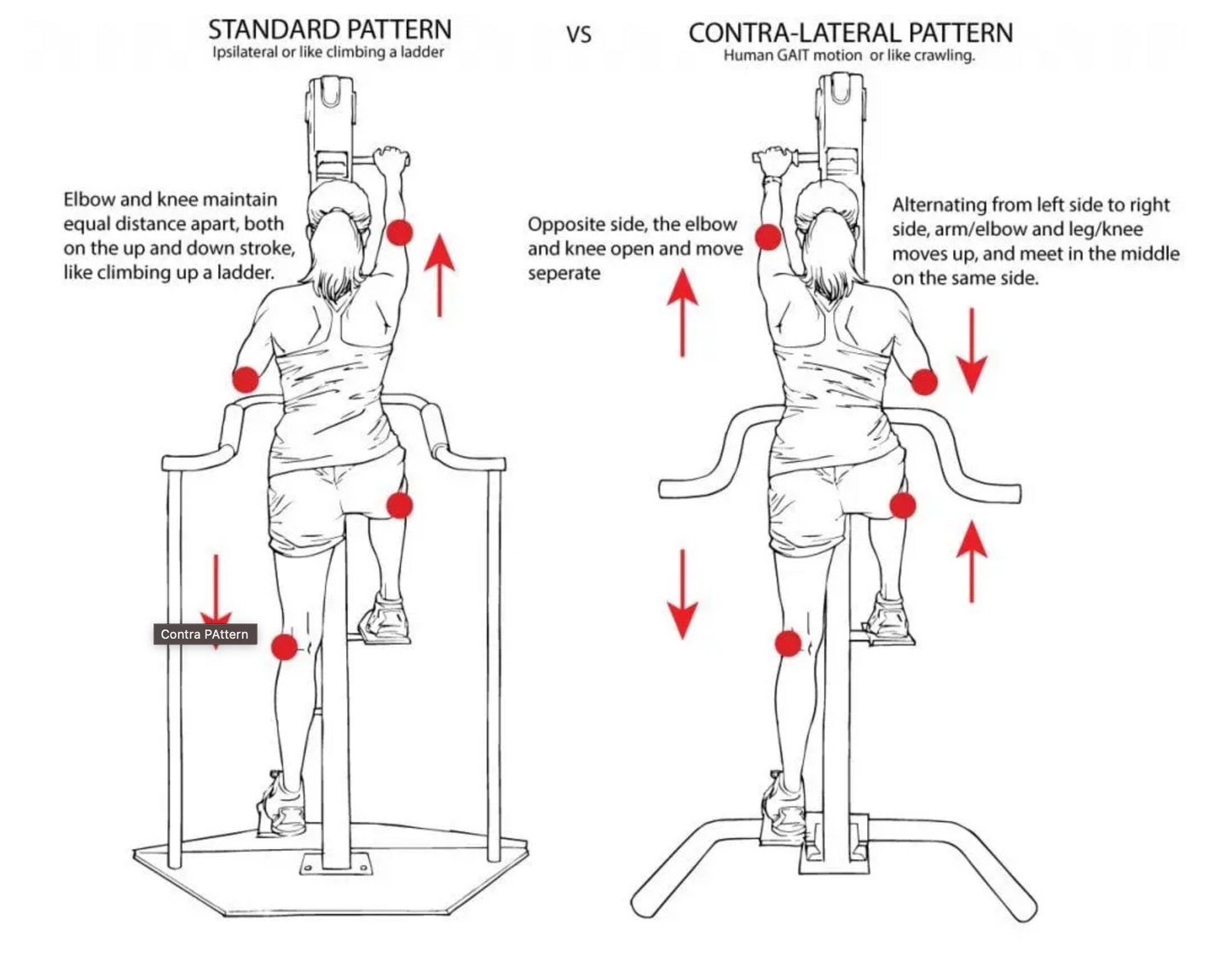 STANDARD PATTERN
Ipsilateral or like climbing a ladder

VS

CONTRA-LATERAL PATTERN
Human GAIT motion or like crawling.

Elbow and knee maintain equal distance apart, both on the up and down stroke, like climbing up a ladder.

Opposite side, the elbow and knee open and move seperate

Alternating from left side to right side, arm/elbow and leg/knee moves up, and meet in the middle on the same side.

Contra PAttern